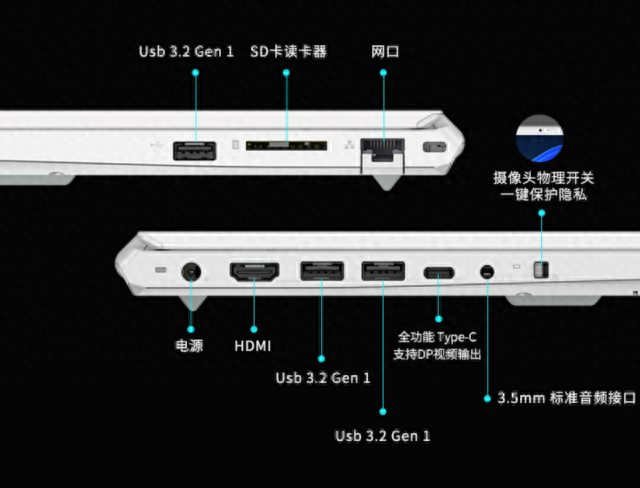 Usb 3.2 Gen 1
SD卡读卡器
网口

摄像头物理开关
一键保护隐私

电源
HDMI
Usb 3.2 Gen 1
Usb 3.2 Gen 1
全功能 Type-C
支持DP视频输出
3.5mm 标准音频接口