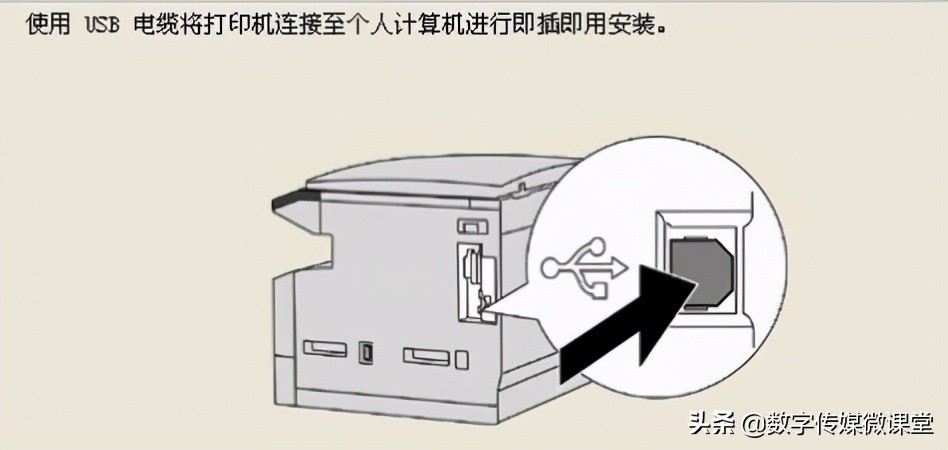 使用 USB 电缆将打印机连接至个人计算机进行即插即用安装。

头条 @数字传媒微课堂